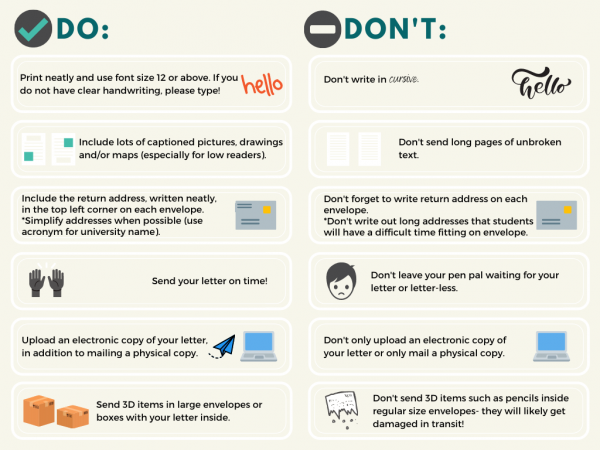 DO:

Print neatly and use font size 12 or above. If you do not have clear handwriting, please type!

hello

Include lots of captioned pictures, drawings and/or maps (especially for low readers).

Include the return address, written neatly, in the top left corner on each envelope. *Simplify addresses when possible (use acronym for university name).

Send your letter on time!

Upload an electronic copy of your letter, in addition to mailing a physical copy.

Send 3D items in large envelopes or boxes with your letter inside.

DON'T:

Don't write in cursive.

hello

Don't send long pages of unbroken text.

Don't forget to write return address on each envelope. *Don't write out long addresses that students will have a difficult time fitting on envelope.

Don't leave your pen pal waiting for your letter or letter-less.

Don't only upload an electronic copy of your letter or only mail a physical copy.

Don't send 3D items such as pencils inside regular size envelopes- they will likely get damaged in transit!